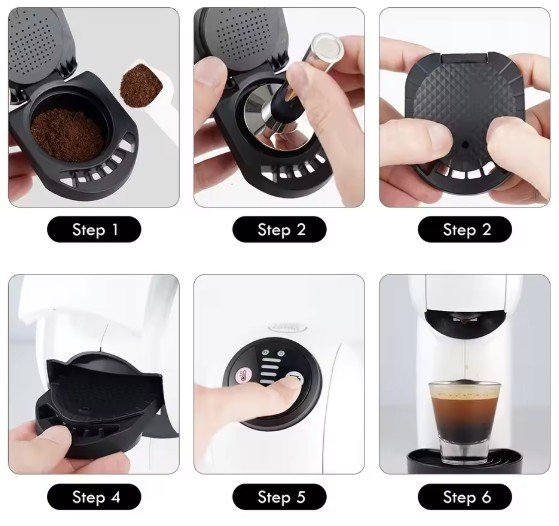 Step 1

Step 2

Step 2

Step 4

Step 5

Step 6